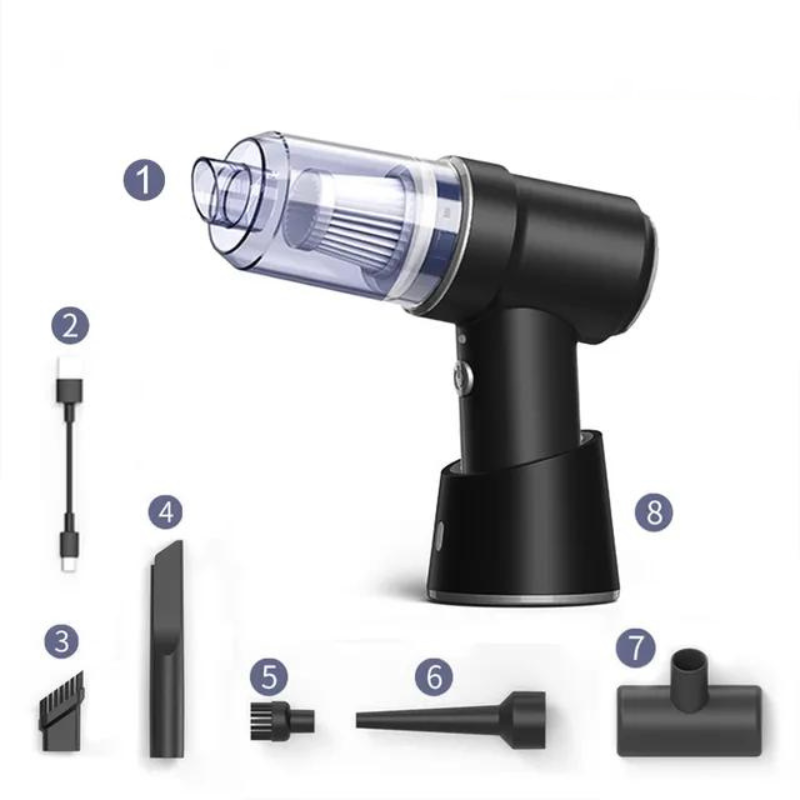 1

2

4

8

3

5

6

7