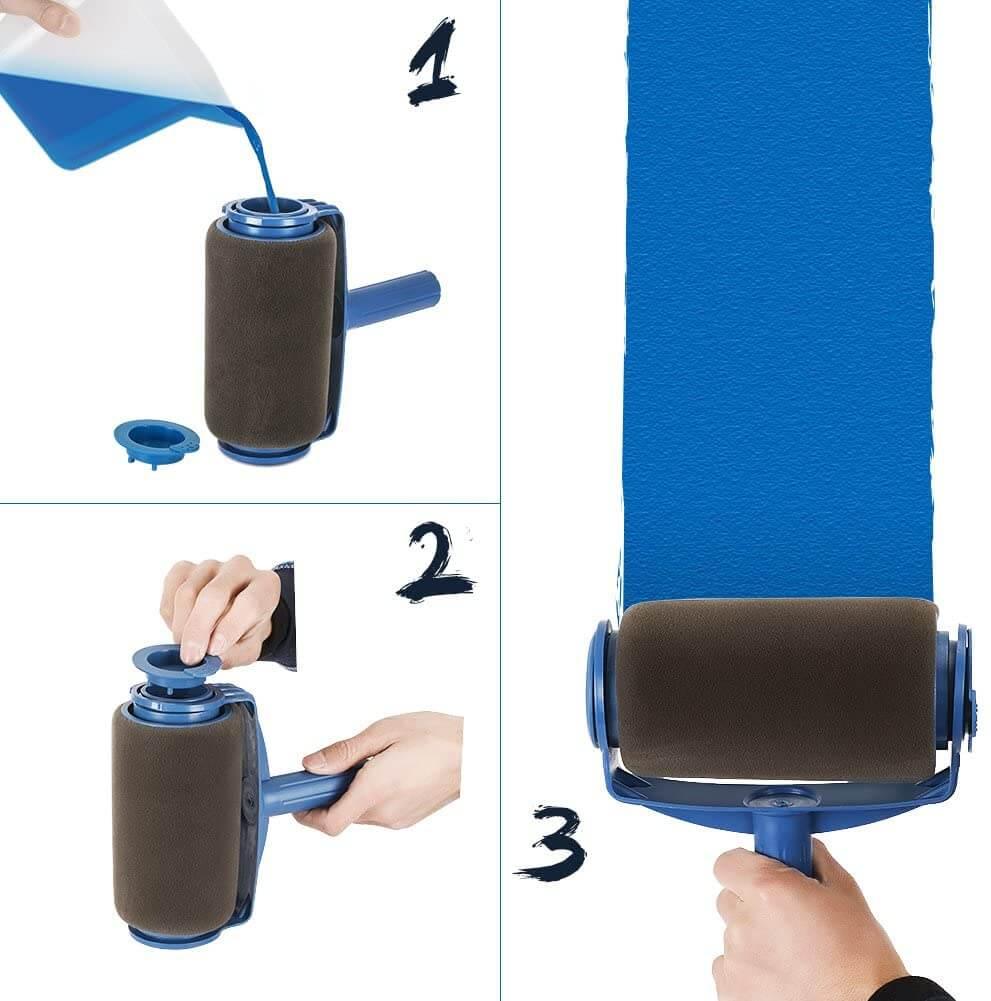 1

2

3